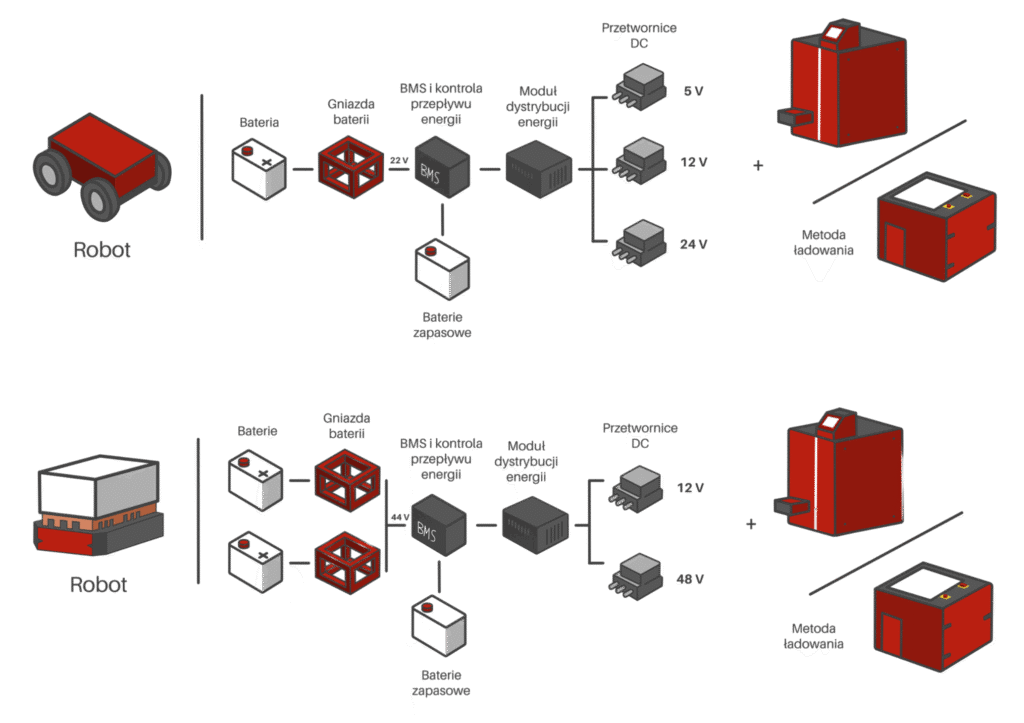 Robot

Bateria

Gniazda baterii

22 V

BMS i kontrola przepływu energii

BMS

Moduł dystrybucji energii

Przetwornice DC

5 V

12 V

24 V

Baterie zapasowe

+

Metoda ładowania

Robot

Baterie

Gniazda baterii

44 V

BMS i kontrola przepływu energii

BMS

Moduł dystrybucji energii

Przetwornice DC

12 V

48 V

Baterie zapasowe

+

Metoda ładowania